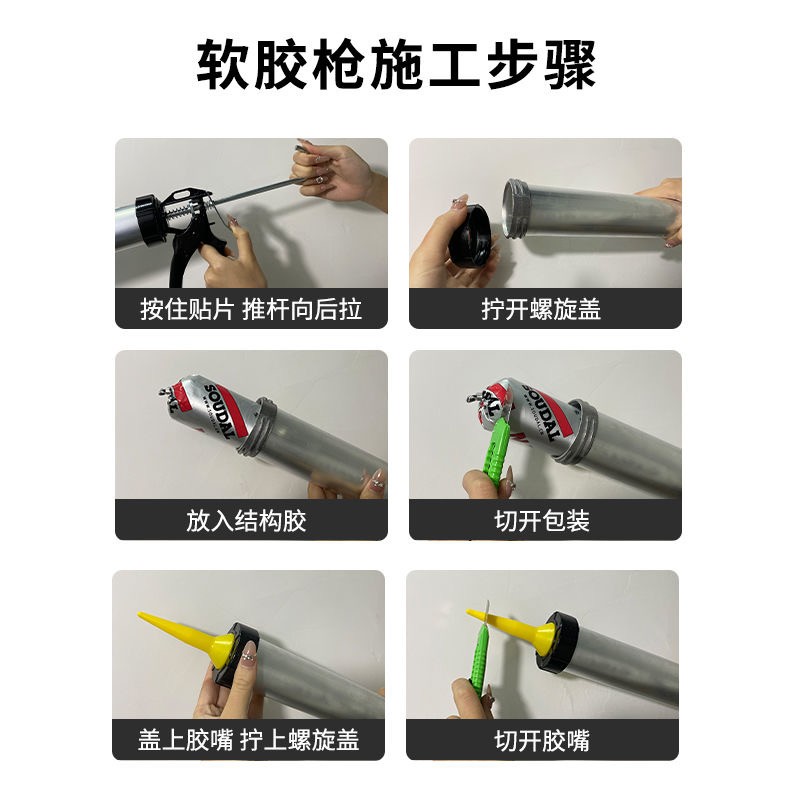 软胶枪施工步骤

按住贴片 推杆向后拉

拧开螺旋盖

SOUDAL

放入结构胶

SOUDAL

切开包装

盖上胶嘴 拧上螺旋盖

切开胶嘴