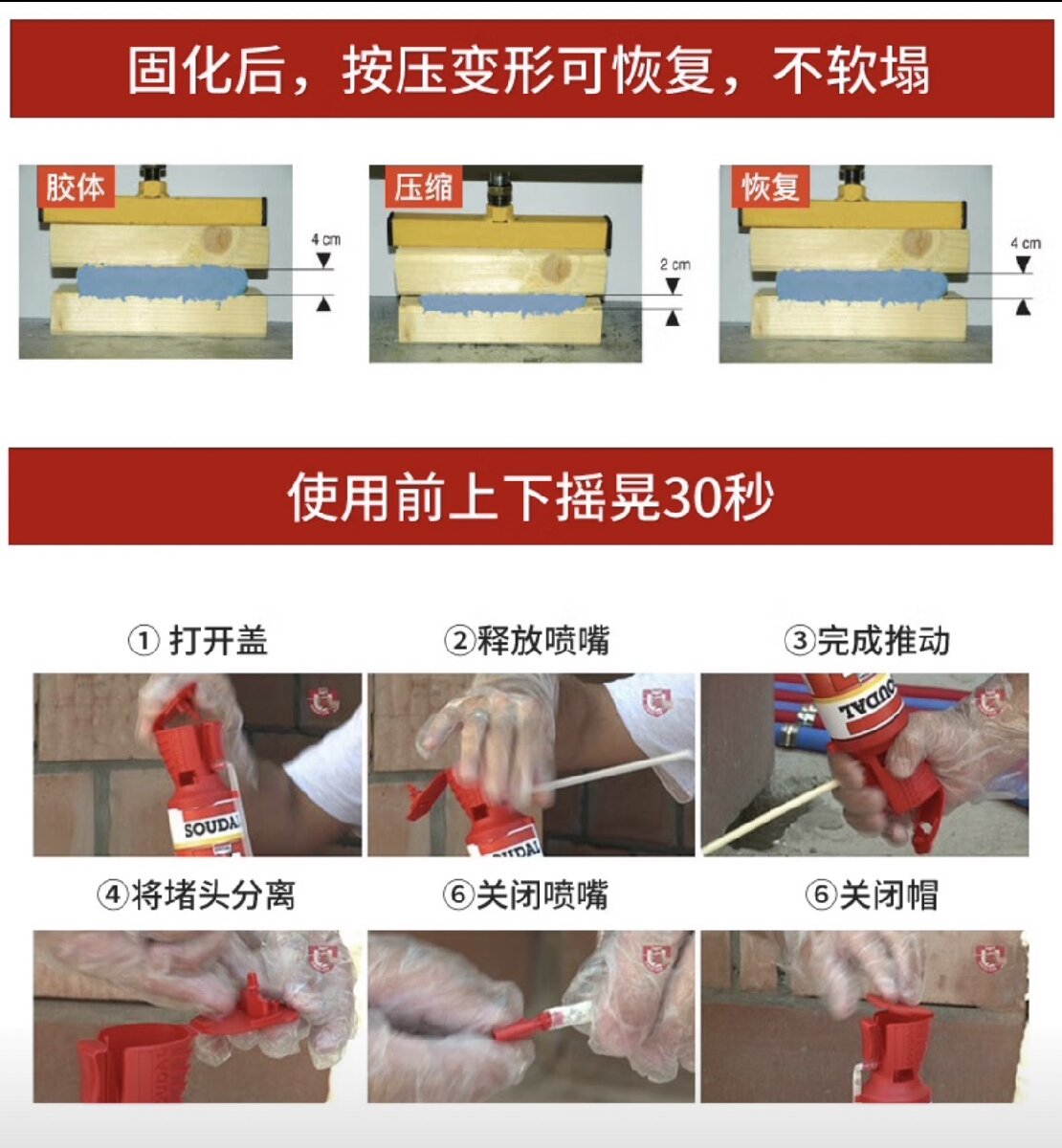 固化后，按压变形可恢复，不软塌

胶体
4 cm

压缩
2 cm

恢复
4 cm

使用前上下摇晃30秒

① 打开盖
SOUDAL

②释放喷嘴
SOUDAL

③完成推动
SOUDAL

④将堵头分离

⑥关闭喷嘴

⑥关闭帽