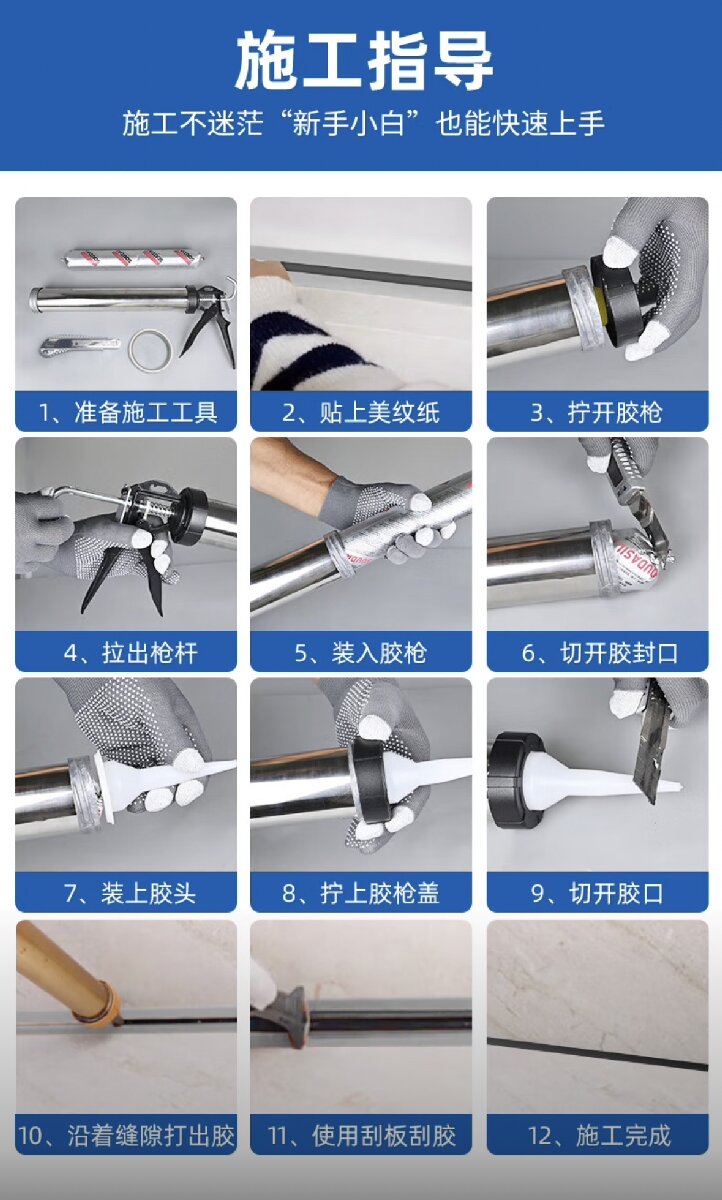 施工指导

施工不迷茫“新手小白”也能快速上手

1、准备施工工具

2、贴上美纹纸

3、拧开胶枪

4、拉出枪杆

5、装入胶枪

6、切开胶封口

7、装上胶头

8、拧上胶枪盖

9、切开胶口

10、沿着缝隙打出胶

11、使用刮板刮胶

12、施工完成